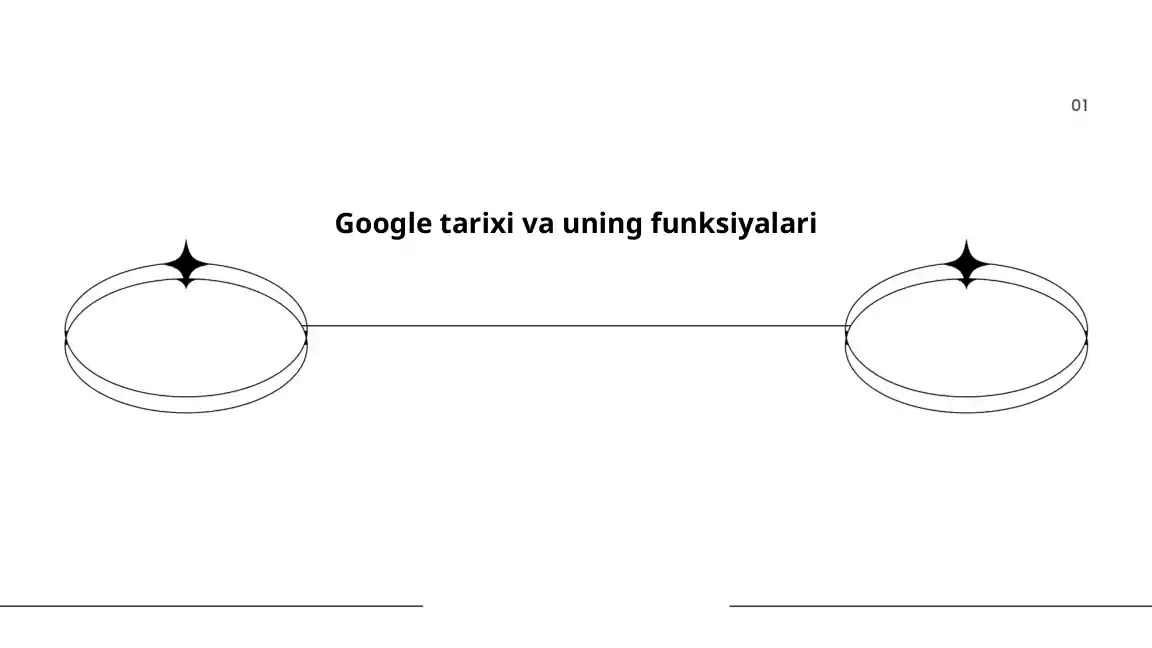 01

Google tarixi va uning funksiyalari