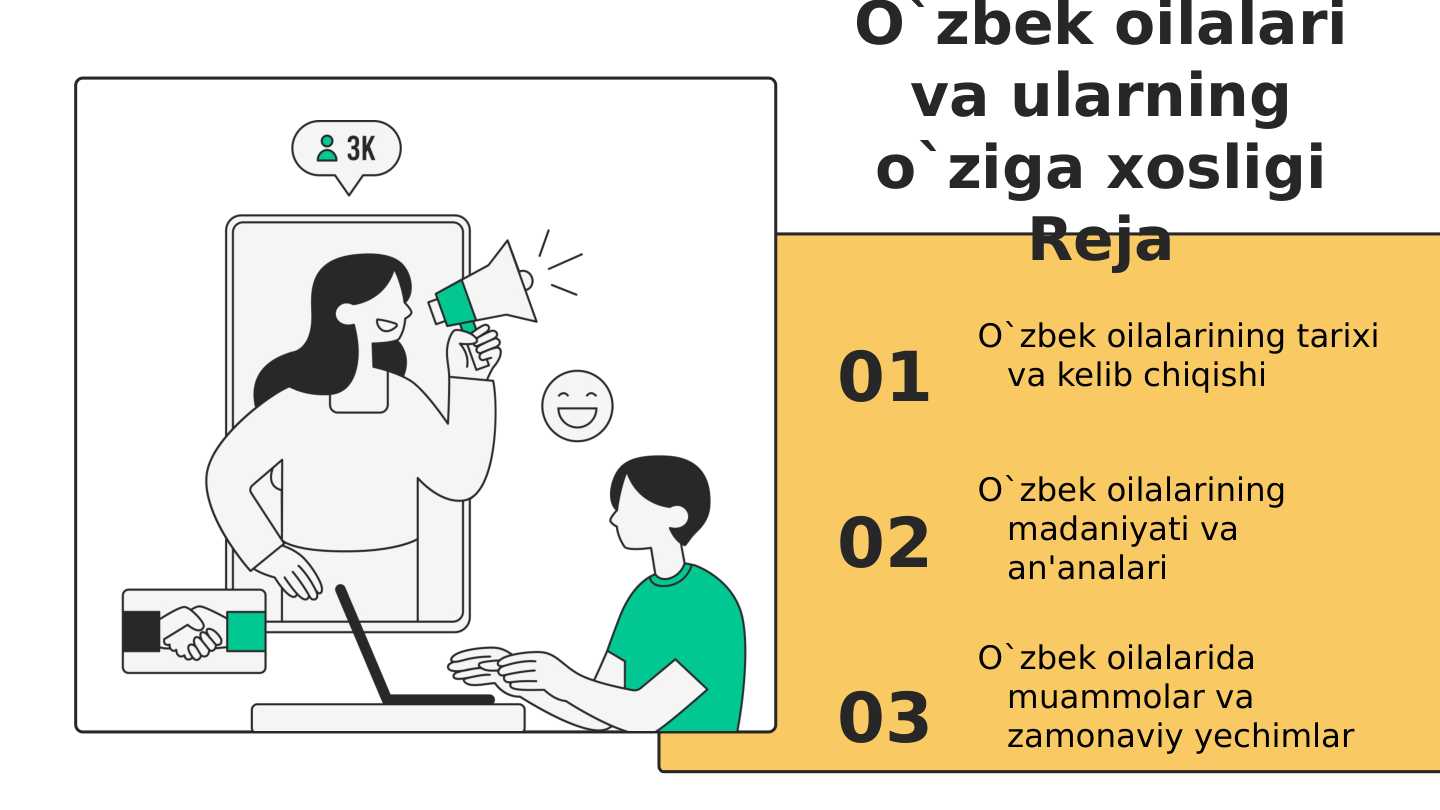 3K

O`zbek oilalari va ularning o`ziga xosligi
Reja

01
O`zbek oilalarining tarixi va kelib chiqishi

02
O`zbek oilalarining madaniyati va an'analari

03
O`zbek oilalarida muammolar va zamonaviy yechimlar