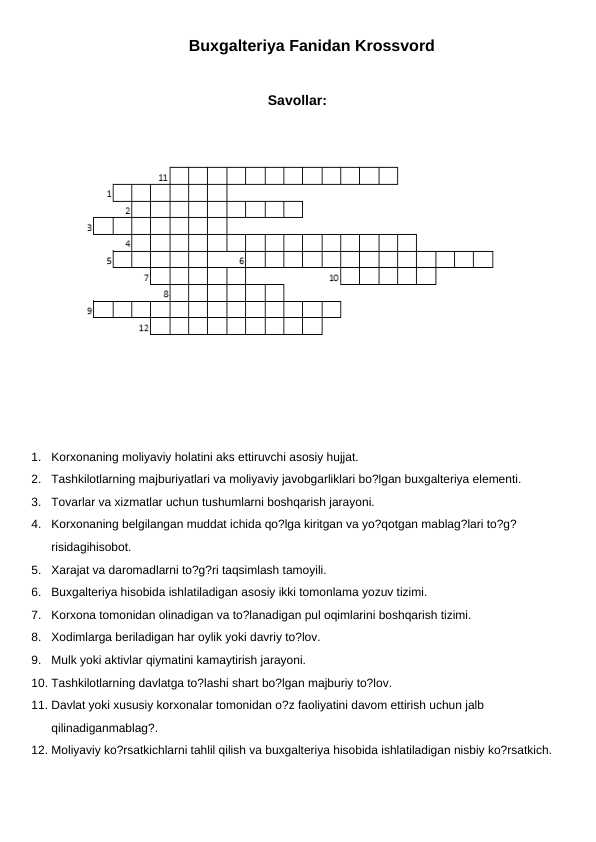 Buxgalteriya Fanidan Krossvord

Savollar:

11
1
2
3
4
5
6
7
10
8
9
12

1. Korxonaning moliyaviy holatini aks ettiruvchi asosiy hujjat.
2. Tashkilotlarning majburiyatlari va moliyaviy javobgarliklari bo?lgan buxgalteriya elementi.
3. Tovarlar va xizmatlar uchun tushumlarni boshqarish jarayoni.
4. Korxonaning belgilangan muddat ichida qo?lga kiritgan va yo?qotgan mablag?lari to?g?risidagihisobot.
5. Xarajat va daromadlarni to?g?ri taqsimlash tamoyili.
6. Buxgalteriya hisobida ishlatiladigan asosiy ikki tomonlama yozuv tizimi.
7. Korxona tomonidan olinadigan va to?lanadigan pul oqimlarini boshqarish tizimi.
8. Xodimlarga beriladigan har oylik yoki davriy to?lov.
9. Mulk yoki aktivlar qiymatini kamaytirish jarayoni.
10. Tashkilotlarning davlatga to?lashi shart bo?lgan majburiy to?lov.
11. Davlat yoki xususiy korxonalar tomonidan o?z faoliyatini davom ettirish uchun jalb qilinadiganmablag?.
12. Moliyaviy ko?rsatkichlarni tahlil qilish va buxgalteriya hisobida ishlatiladigan nisbiy ko?rsatkich.