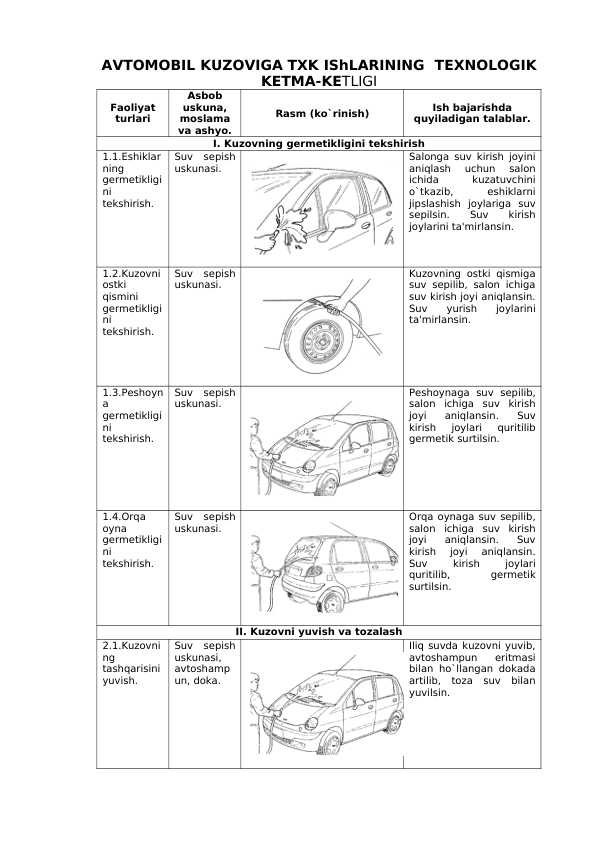 AVTOMOBIL KUZOVIGA TXK IShLARINING TEXNOLOGIK KETMA-KETLIGI

| Faoliyat turlari | Asbob uskuna, moslama va ashyo. | Rasm (ko`rinish) | Ish bajarishda quyiladigan talablar. |
|---|---|---|---|
| I. Kuzovning germetikligini tekshirish | | | |
| 1.1.Eshiklarning germetikligini tekshirish. | Suv sepish uskunasi. | | Salonga suv kirish joyini aniqlash uchun salon ichida kuzatuvchini o`tkazib, eshiklarni jipslashish joylariga suv sepilsin. Suv kirish joylarini ta'mirlansin. |
| 1.2.Kuzovni ostki qismini germetikligini tekshirish. | Suv sepish uskunasi. | | Kuzovning ostki qismiga suv sepilib, salon ichiga suv kirish joyi aniqlansin. Suv yurish joylarini ta'mirlansin. |
| 1.3.Peshoyna germetikligini tekshirish. | Suv sepish uskunasi. | | Peshoynaga suv sepilib, salon ichiga suv kirish joyi aniqlansin. Suv kirish joylari quritilib germetik surtilsin. |
| 1.4.Orqa oyna germetikligini tekshirish. | Suv sepish uskunasi. | | Orqa oynaga suv sepilib, salon ichiga suv kirish joyi aniqlansin. Suv kirish joyi aniqlansin. Suv kirish joylari quritilib, germetik surtilsin. |
| II. Kuzovni yuvish va tozalash | | | |
| 2.1.Kuzovning tashqarisini yuvish. | Suv sepish uskunasi, avtoshampun, doka. | | Iliq suvda kuzovni yuvib, avtoshampun eritmasi bilan ho`llangan dokada artilib, toza suv bilan yuvilsin. |