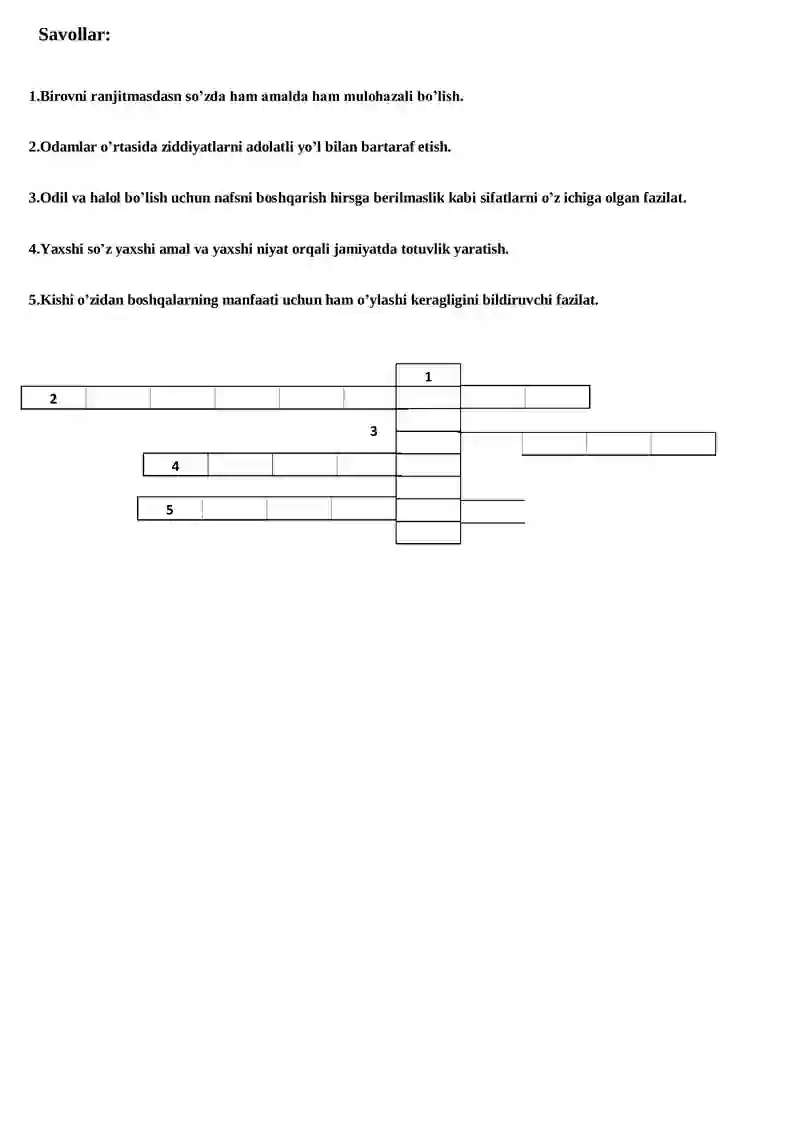 Savollar:

1.Birovni ranjitmasdasn so’zda ham amalda ham mulohazali bo’lish.

2.Odamlar o’rtasida ziddiyatlarni adolatli yo’l bilan bartaraf etish.

3.Odil va halol bo’lish uchun nafsni boshqarish hirsga berilmaslik kabi sifatlarni o’z ichiga olgan fazilat.

4.Yaxshi so’z yaxshi amal va yaxshi niyat orqali jamiyatda totuvlik yaratish.

5.Kishi o’zidan boshqalarning manfaati uchun ham o’ylashi keragligini bildiruvchi fazilat.

1
2
3
4
5