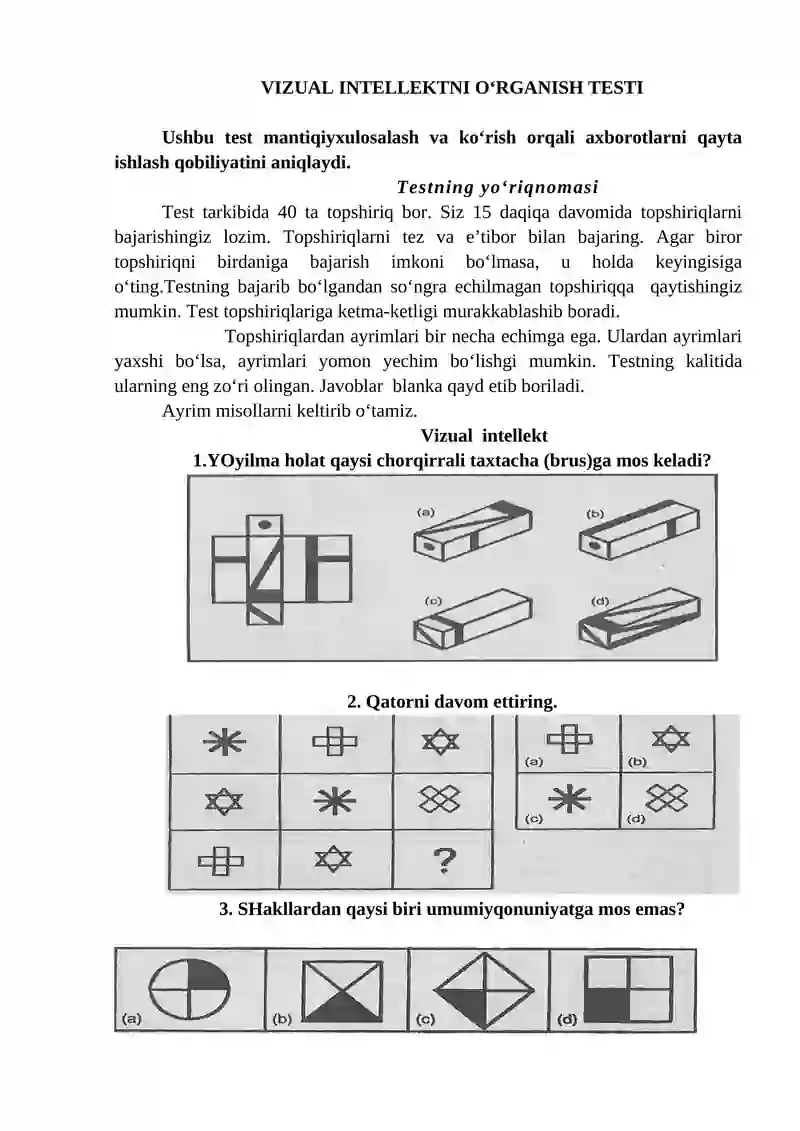 VIZUAL INTELLEKTNI O‘RGANISH TESTI

Ushbu test mantiqiyxulosalash va ko‘rish orqali axborotlarni qayta ishlash qobiliyatini aniqlaydi.

Testning yo‘riqnomasi

Test tarkibida 40 ta topshiriq bor. Siz 15 daqiqa davomida topshiriqlarni bajarishingiz lozim. Topshiriqlarni tez va e’tibor bilan bajaring. Agar biror topshiriqni birdaniga bajarish imkoni bo‘lmasa, u holda keyingisiga o‘ting.Testning bajarib bo‘lgandan so‘ngra echilmagan topshiriqqa qaytishingiz mumkin. Test topshiriqlariga ketma-ketligi murakkablashib boradi.

Topshiriqlardan ayrimlari bir necha echimga ega. Ulardan ayrimlari yaxshi bo‘lsa, ayrimlari yomon yechim bo‘lishgi mumkin. Testning kalitida ularning eng zo‘ri olingan. Javoblar blanka qayd etib boriladi.

Ayrim misollarni keltirib o‘tamiz.

Vizual intellekt

1.YOyilma holat qaysi chorqirrali taxtacha (brus)ga mos keladi?

(a) (b) (c) (d)

2. Qatorni davom ettiring.

?

(a) (b) (c) (d)

3. SHakllardan qaysi biri umumiyqonuniyatga mos emas?

(a) (b) (c) (d)