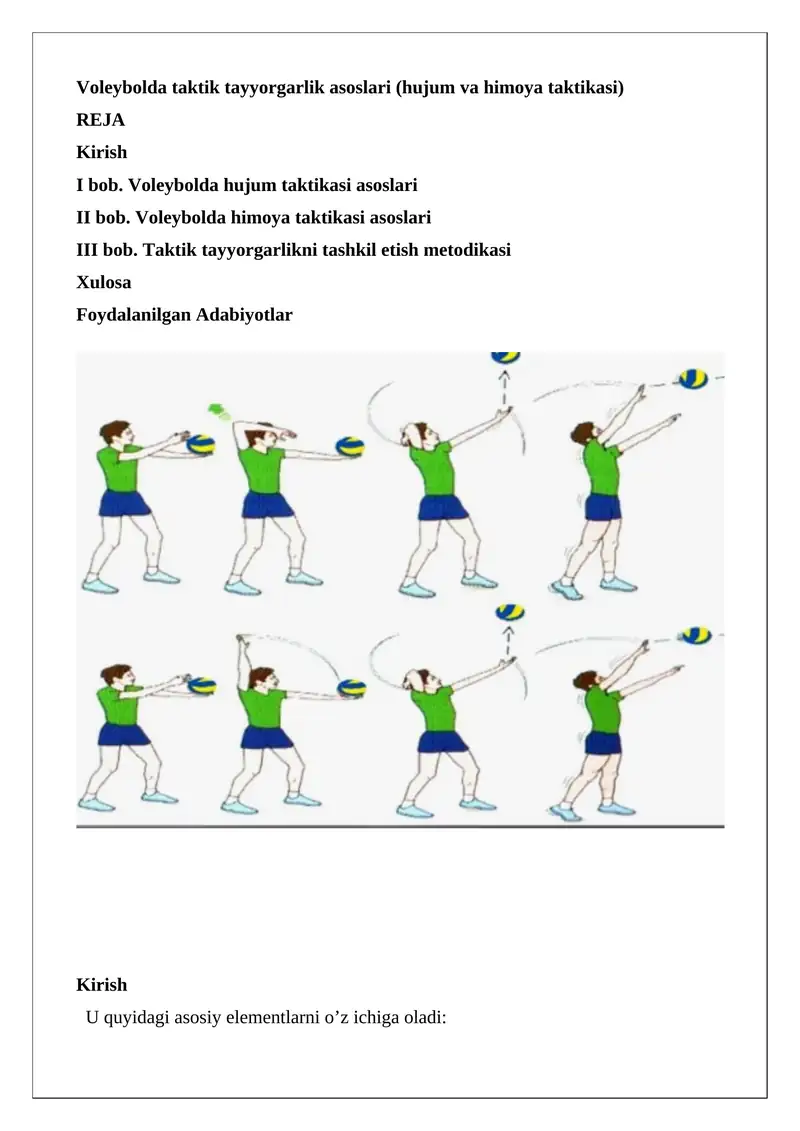 Voleybolda taktik tayyorgarlik asoslari (hujum va himoya taktikasi)
REJA
Kirish
I bob. Voleybolda hujum taktikasi asoslari
II bob. Voleybolda himoya taktikasi asoslari
III bob. Taktik tayyorgarlikni tashkil etish metodikasi
Xulosa
Foydalanilgan Adabiyotlar

Kirish
U quyidagi asosiy elementlarni o’z ichiga oladi: