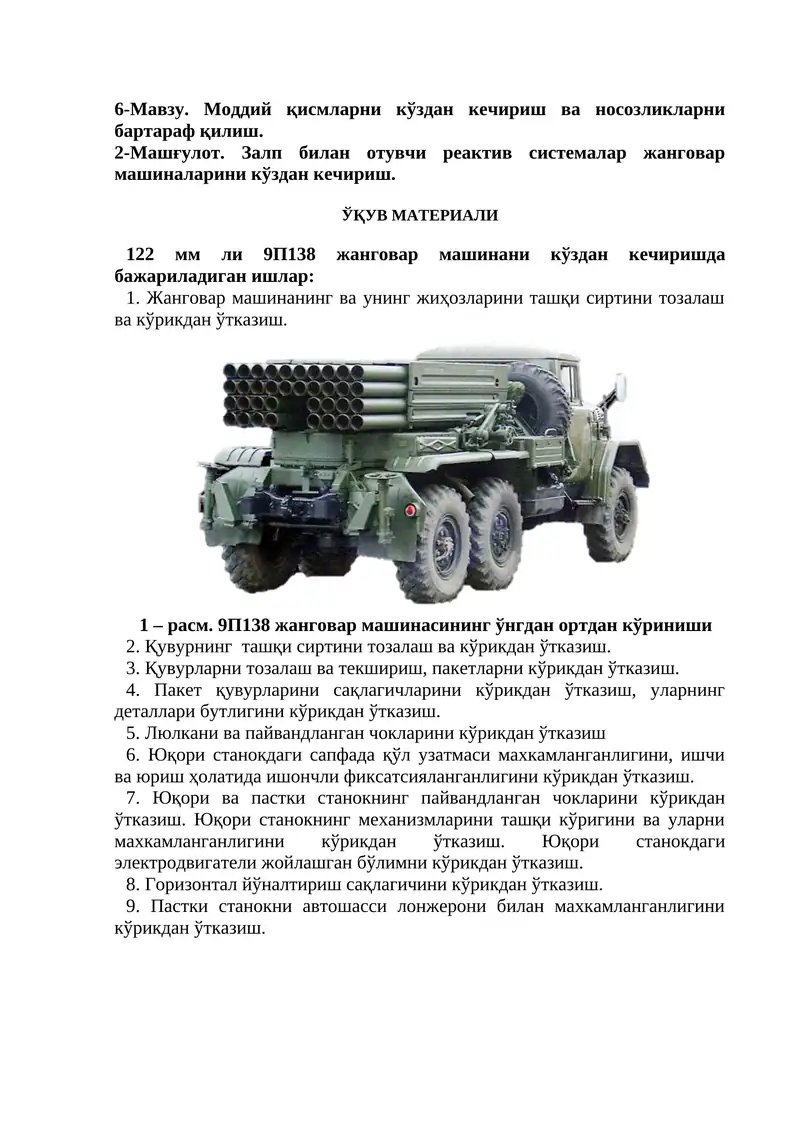 6-Мавзу. Моддий қисмларни кўздан кечириш ва носозликларни бартараф қилиш.
2-Машғулот. Залп билан отувчи реактив системалар жанговар машиналарини кўздан кечириш.

ЎҚУВ МАТЕРИАЛИ

122 мм ли 9П138 жанговар машинани кўздан кечиришда бажариладиган ишлар:
1. Жанговар машинанинг ва унинг жиҳозларини ташқи сиртини тозалаш ва кўрикдан ўтказиш.

1 – расм. 9П138 жанговар машинасининг ўнгдан ортдан кўриниши
2. Қувурнинг ташқи сиртини тозалаш ва кўрикдан ўтказиш.
3. Қувурларни тозалаш ва текшириш, пакетларни кўрикдан ўтказиш.
4. Пакет қувурларини сақлагичларини кўрикдан ўтказиш, уларнинг деталлари бутлигини кўрикдан ўтказиш.
5. Люлкани ва пайвандланган чокларини кўрикдан ўтказиш
6. Юқори станокдаги сапфада қўл узатмаси махкамланганлигини, ишчи ва юриш ҳолатида ишончли фиксатсияланганлигини кўрикдан ўтказиш.
7. Юқори ва пастки станокнинг пайвандланган чокларини кўрикдан ўтказиш. Юқори станокнинг механизмларини ташқи кўригини ва уларни махкамланганлигини кўрикдан ўтказиш. Юқори станокдаги электродвигатели жойлашган бўлимни кўрикдан ўтказиш.
8. Горизонтал йўналтириш сақлагичини кўрикдан ўтказиш.
9. Пастки станокни автошасси лонжерони билан махкамланганлигини кўрикдан ўтказиш.