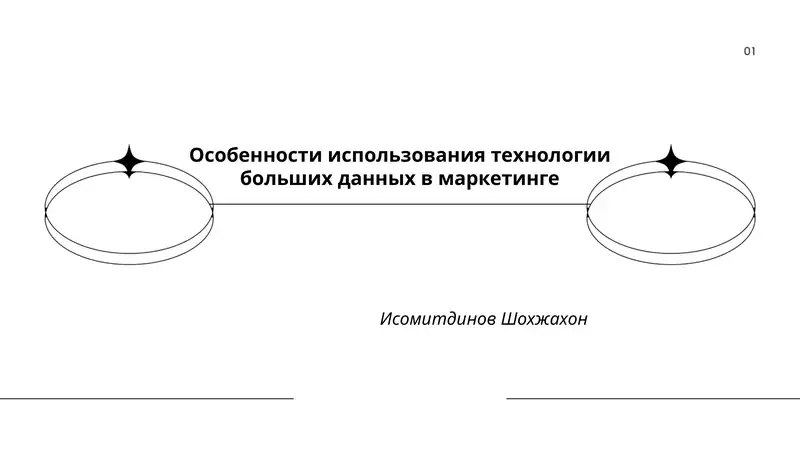 01

Особенности использования технологии больших данных в маркетинге

Исомитдинов Шохжахон