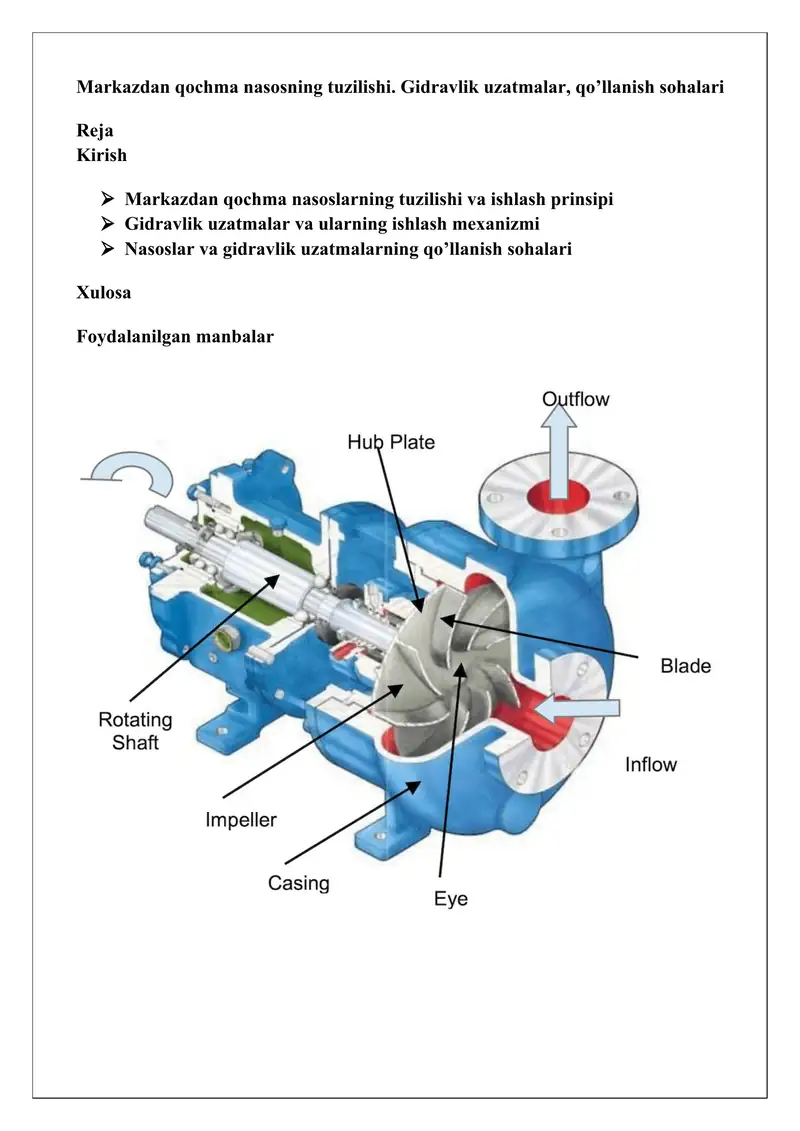 Markazdan qochma nasosning tuzilishi. Gidravlik uzatmalar, qo’llanish sohalari

Reja
Kirish

➢ Markazdan qochma nasoslarning tuzilishi va ishlash prinsipi
➢ Gidravlik uzatmalar va ularning ishlash mexanizmi
➢ Nasoslar va gidravlik uzatmalarning qo’llanish sohalari

Xulosa

Foydalanilgan manbalar

Outflow
Hub Plate
Blade
Rotating Shaft
Inflow
Impeller
Casing
Eye