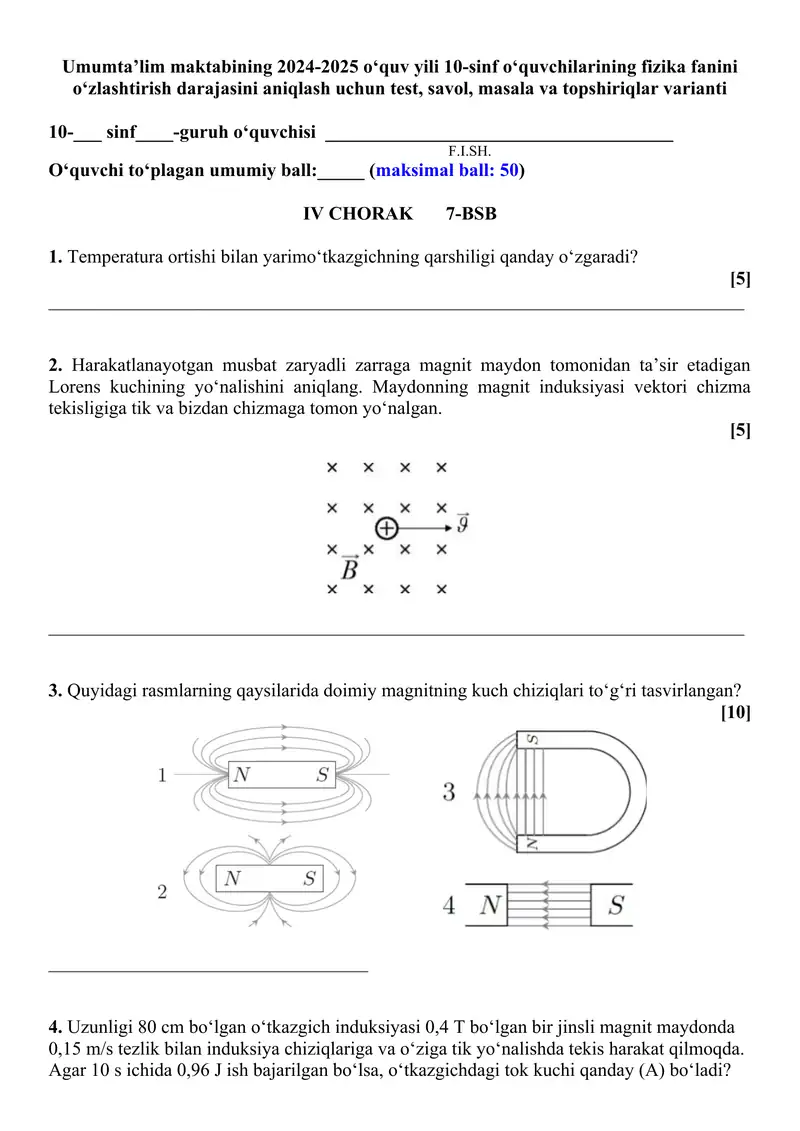 Umumta’lim maktabining 2024-2025 o‘quv yili 10-sinf o‘quvchilarining fizika fanini o‘zlashtirish darajasini aniqlash uchun test, savol, masala va topshiriqlar varianti

10-___ sinf____-guruh o‘quvchisi ______________________________________
F.I.SH.
O‘quvchi to‘plagan umumiy ball:_____ (maksimal ball: 50)

IV CHORAK 7-BSB

1. Temperatura ortishi bilan yarimo‘tkazgichning qarshiligi qanday o‘zgaradi?
[5]

2. Harakatlanayotgan musbat zaryadli zarraga magnit maydon tomonidan ta’sir etadigan Lorens kuchining yo‘nalishini aniqlang. Maydonning magnit induksiyasi vektori chizma tekisligiga tik va bizdan chizmaga tomon yo‘nalgan.
[5]

$\vec{\vartheta}$
$\vec{B}$

3. Quyidagi rasmlarning qaysilarida doimiy magnitning kuch chiziqlari to‘g‘ri tasvirlangan?
[10]

1 N S
2 N S
3 S N
4 N S

4. Uzunligi 80 cm bo‘lgan o‘tkazgich induksiyasi 0,4 T bo‘lgan bir jinsli magnit maydonda 0,15 m/s tezlik bilan induksiya chiziqlariga va o‘ziga tik yo‘nalishda tekis harakat qilmoqda. Agar 10 s ichida 0,96 J ish bajarilgan bo‘lsa, o‘tkazgichdagi tok kuchi qanday (A) bo‘ladi?