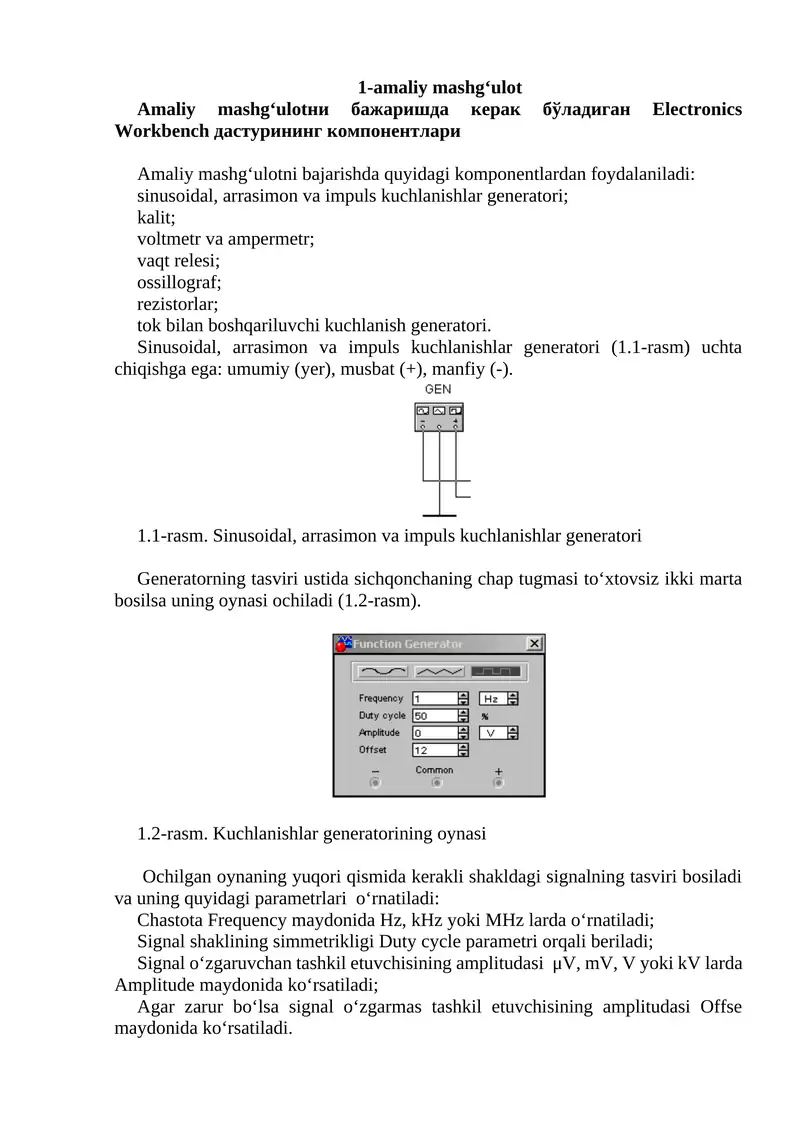 1-amaliy mashg‘ulot

Amaliy mashg‘ulotни бажаришда керак бўладиган Electronics Workbench дастурининг компонентлари

Amaliy mashg‘ulotni bajarishda quyidagi komponentlardan foydalaniladi:
sinusoidal, arrasimon va impuls kuchlanishlar generatori;
kalit;
voltmetr va ampermetr;
vaqt relesi;
ossillograf;
rezistorlar;
tok bilan boshqariluvchi kuchlanish generatori.

Sinusoidal, arrasimon va impuls kuchlanishlar generatori (1.1-rasm) uchta chiqishga ega: umumiy (yer), musbat (+), manfiy (-).

GEN

1.1-rasm. Sinusoidal, arrasimon va impuls kuchlanishlar generatori

Generatorning tasviri ustida sichqonchaning chap tugmasi to‘xtovsiz ikki marta bosilsa uning oynasi ochiladi (1.2-rasm).

Function Generator

Frequency 1 Hz
Duty cycle 50 %
Amplitude 0 V
Offset 12
− Common +

1.2-rasm. Kuchlanishlar generatorining oynasi

Ochilgan oynaning yuqori qismida kerakli shakldagi signalning tasviri bosiladi va uning quyidagi parametrlari o‘rnatiladi:
Chastota Frequency maydonida Hz, kHz yoki MHz larda o‘rnatiladi;
Signal shaklining simmetrikligi Duty cycle parametri orqali beriladi;
Signal o‘zgaruvchan tashkil etuvchisining amplitudasi μV, mV, V yoki kV larda Amplitude maydonida ko‘rsatiladi;
Agar zarur bo‘lsa signal o‘zgarmas tashkil etuvchisining amplitudasi Offse maydonida ko‘rsatiladi.